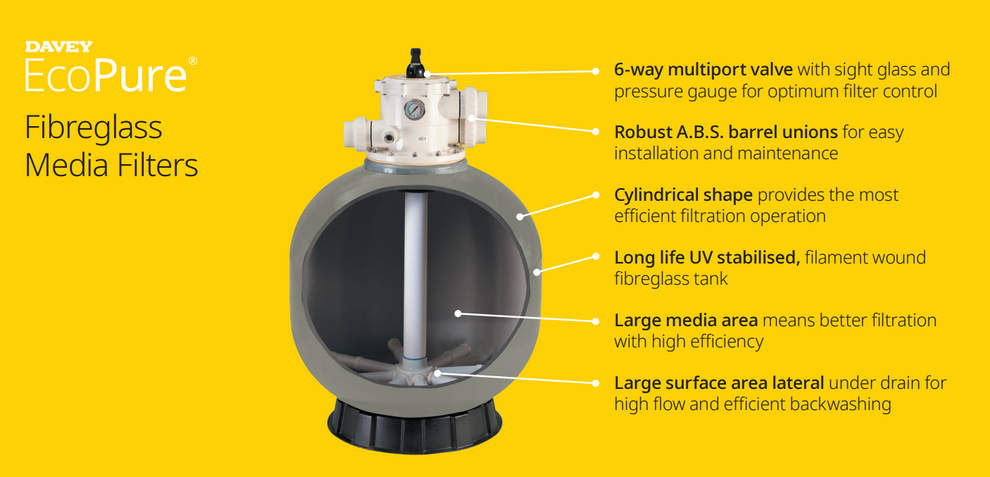 DAVEY
EcoPure®

Fibreglass Media Filters

6-way multiport valve with sight glass and pressure gauge for optimum filter control

Robust A.B.S. barrel unions for easy installation and maintenance

Cylindrical shape provides the most efficient filtration operation

Long life UV stabilised, filament wound fibreglass tank

Large media area means better filtration with high efficiency

Large surface area lateral under drain for high flow and efficient backwashing