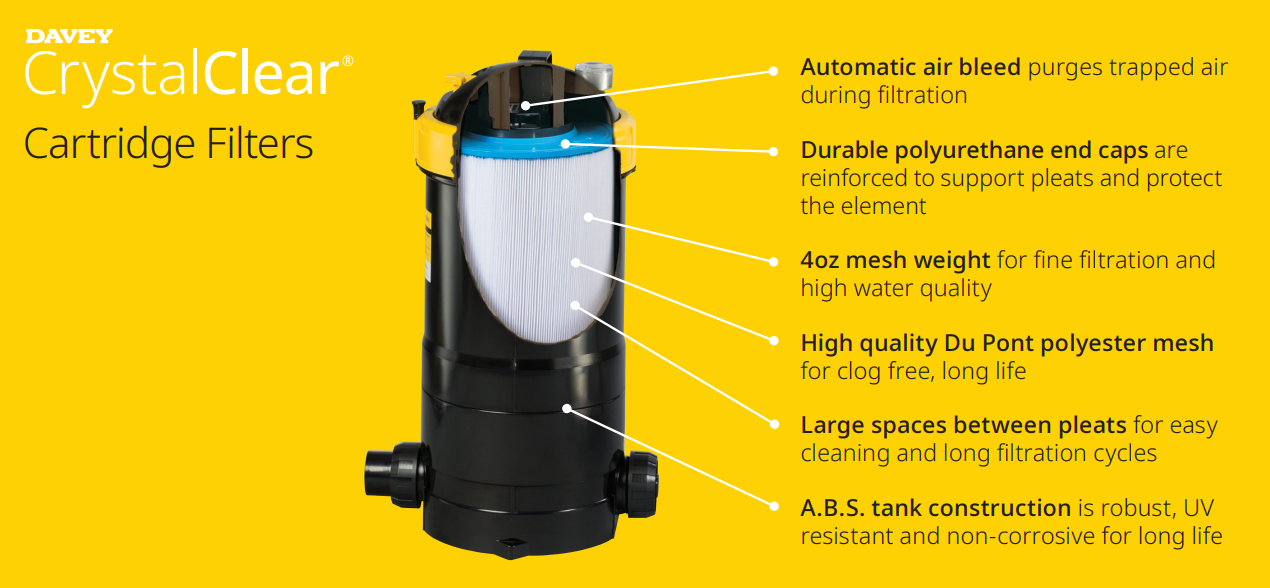 DAVEY
CrystalClear®
Cartridge Filters

Automatic air bleed purges trapped air during filtration

Durable polyurethane end caps are reinforced to support pleats and protect the element

4oz mesh weight for fine filtration and high water quality

High quality Du Pont polyester mesh for clog free, long life

Large spaces between pleats for easy cleaning and long filtration cycles

A.B.S. tank construction is robust, UV resistant and non-corrosive for long life