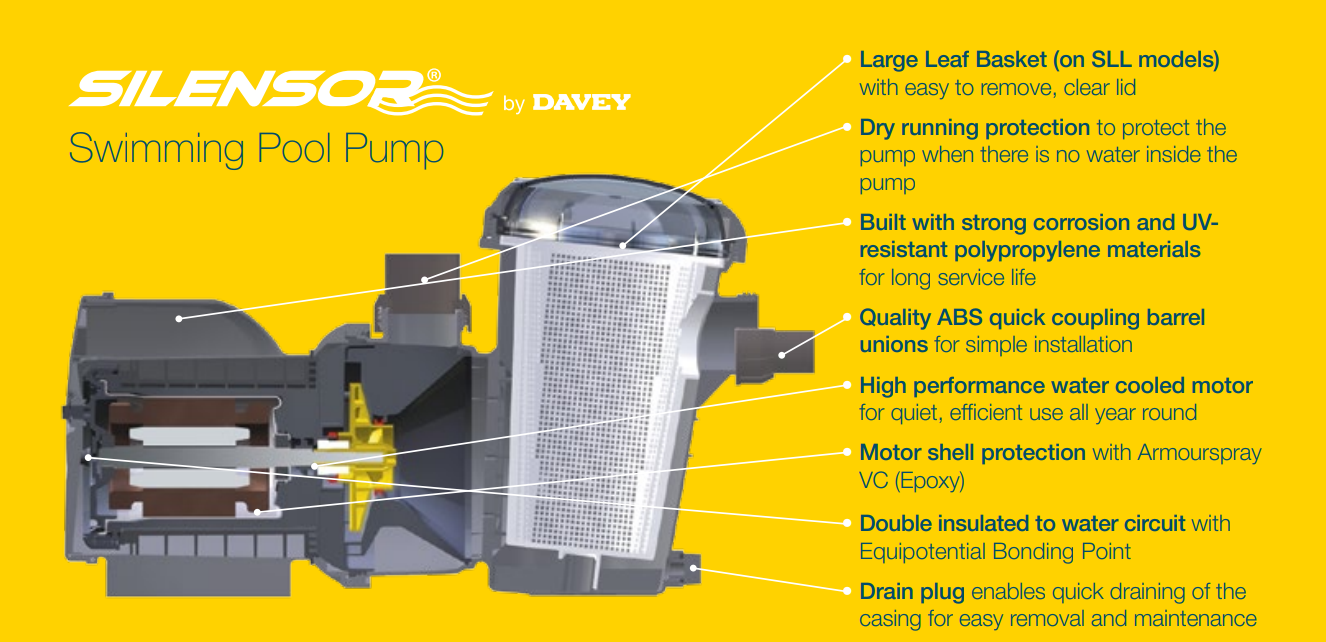 SILENSOR® by DAVEY
Swimming Pool Pump

Large Leaf Basket (on SLL models) with easy to remove, clear lid

Dry running protection to protect the pump when there is no water inside the pump

Built with strong corrosion and UV-resistant polypropylene materials for long service life

Quality ABS quick coupling barrel unions for simple installation

High performance water cooled motor for quiet, efficient use all year round

Motor shell protection with Armourspray VC (Epoxy)

Double insulated to water circuit with Equipotential Bonding Point

Drain plug enables quick draining of the casing for easy removal and maintenance